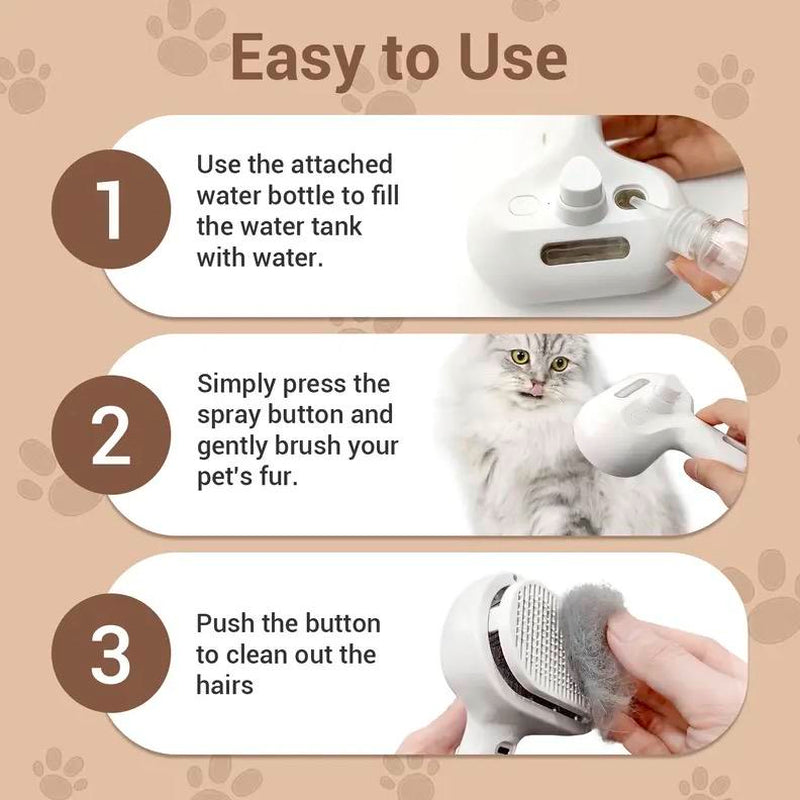 Easy to Use

1

Use the attached water bottle to fill the water tank with water.

2

Simply press the spray button and gently brush your pet's fur.

3

Push the button to clean out the hairs