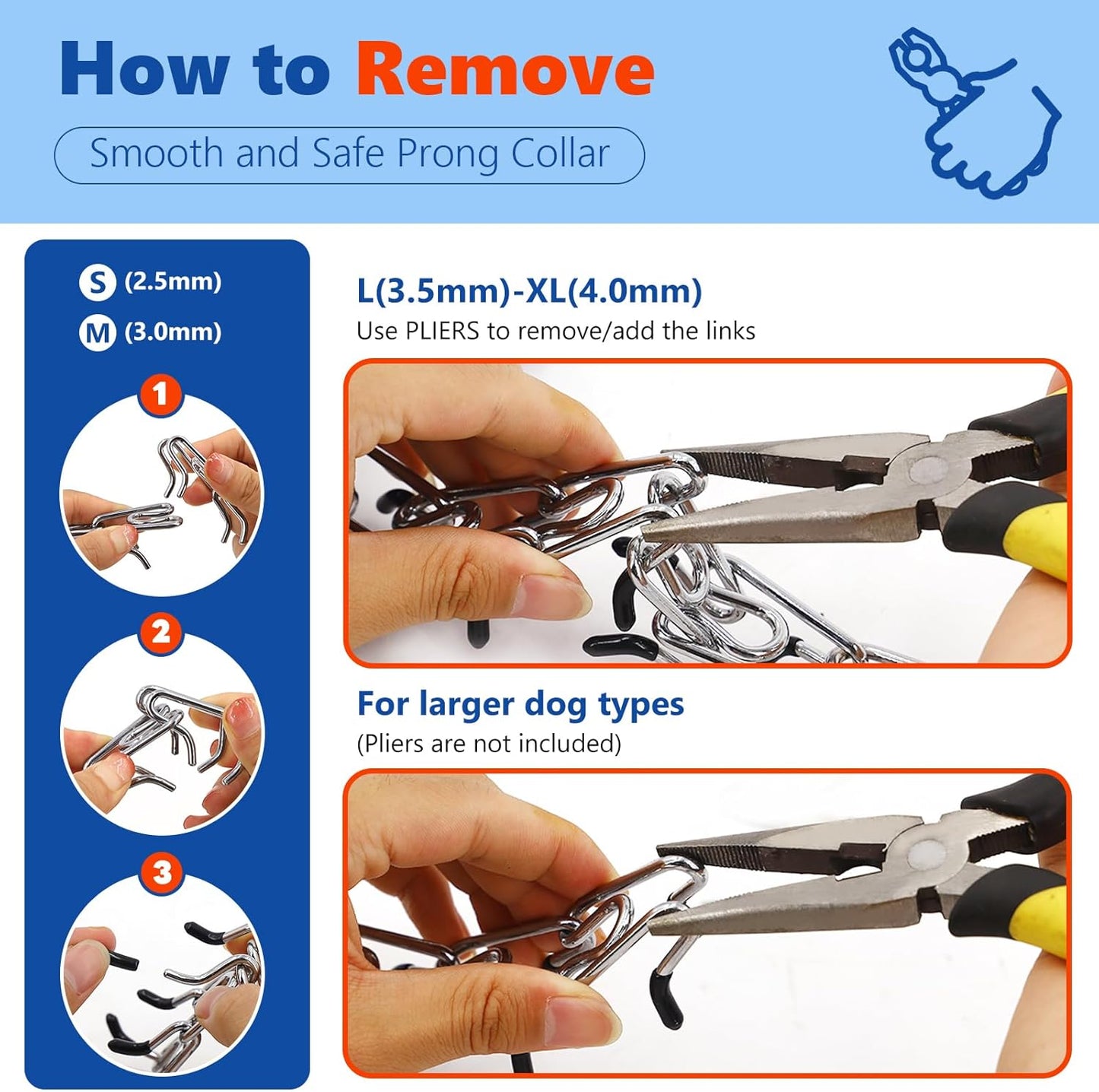 How to Remove

Smooth and Safe Prong Collar

S (2.5mm)

M (3.0mm)

1

2

3

L(3.5mm)-XL(4.0mm)

Use PLIERS to remove/add the links

For larger dog types

(Pliers are not included)