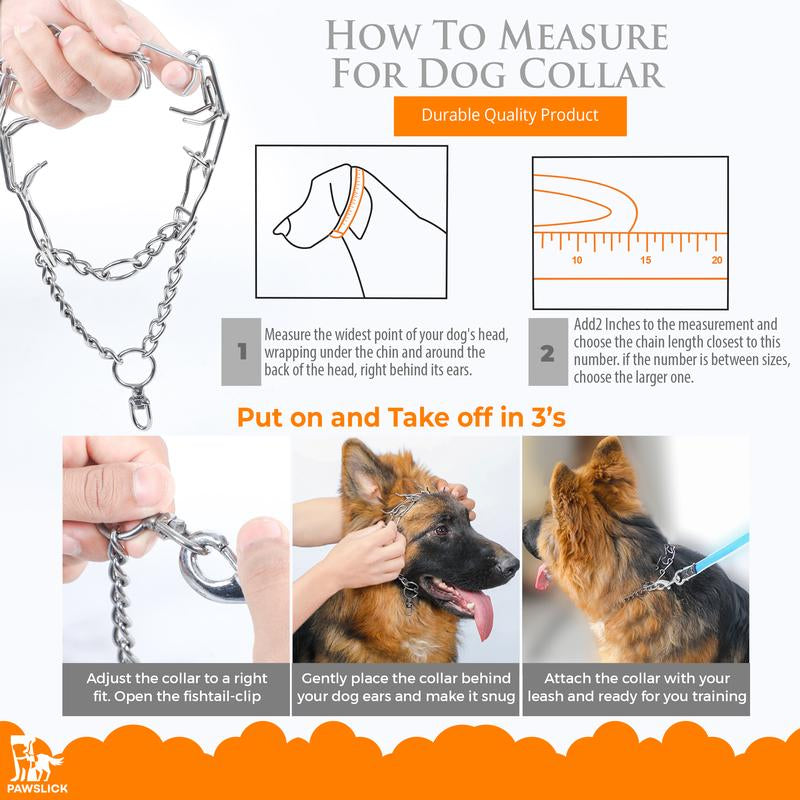 HOW TO MEASURE FOR DOG COLLAR

Durable Quality Product

10 15 20

1 Measure the widest point of your dog's head, wrapping under the chin and around the back of the head, right behind its ears.

2 Add2 Inches to the measurement and choose the chain length closest to this number. if the number is between sizes, choose the larger one.

Put on and Take off in 3's

Adjust the collar to a right fit. Open the fishtail-clip

Gently place the collar behind your dog ears and make it snug

Attach the collar with your leash and ready for you training

PAWSLICK