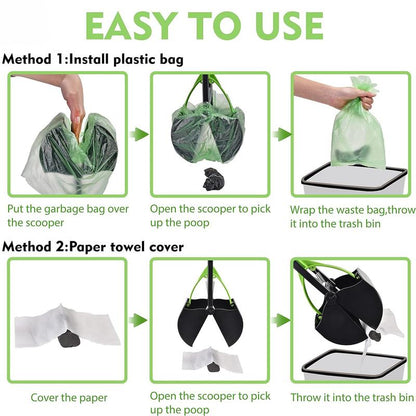 EASY TO USE

Method 1:Install plastic bag

Put the garbage bag over the scooper

Open the scooper to pick up the poop

Wrap the waste bag,throw it into the trash bin

Method 2:Paper towel cover

Cover the paper

Open the scooper to pick up the poop

Throw it into the trash bin