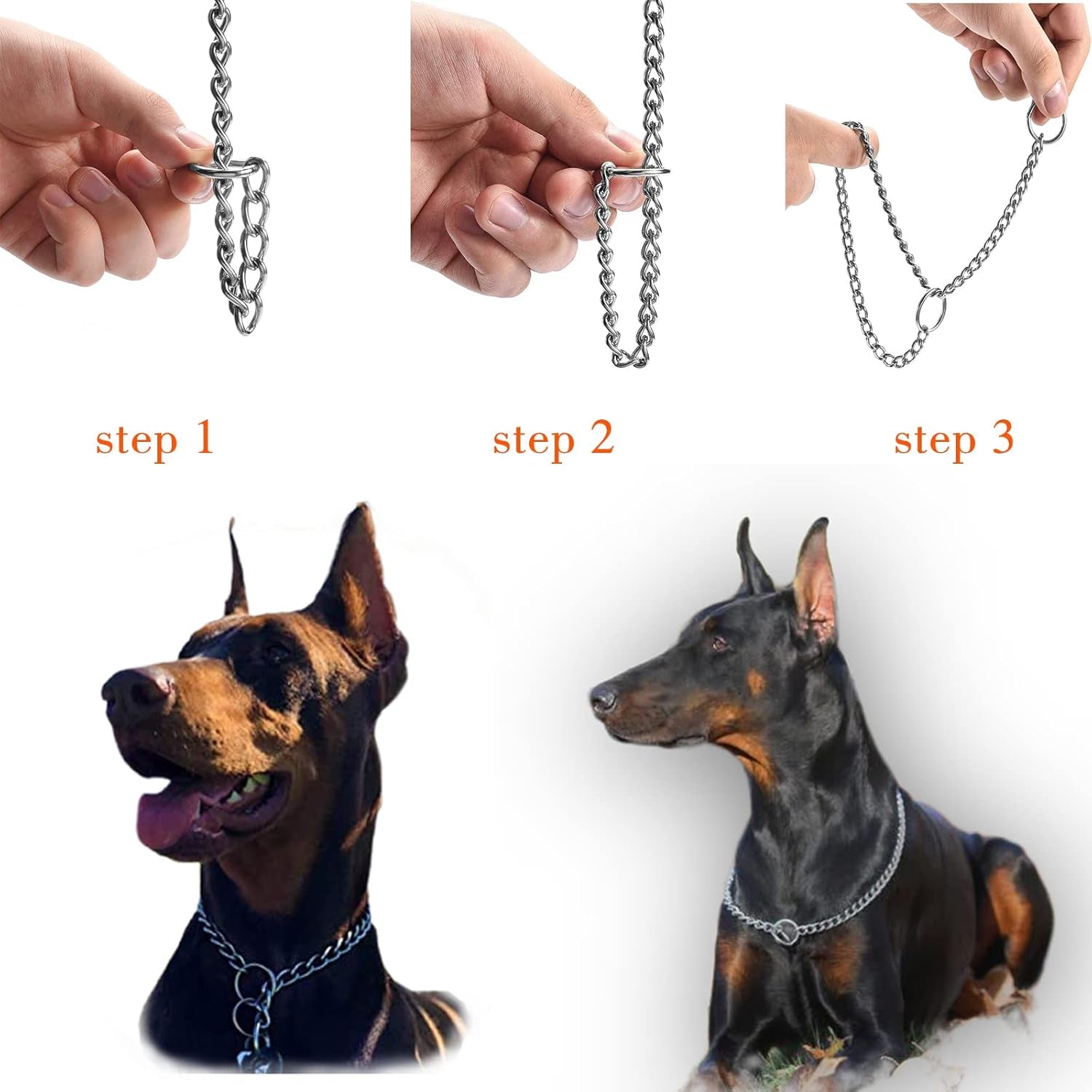 step 1

step 2

step 3