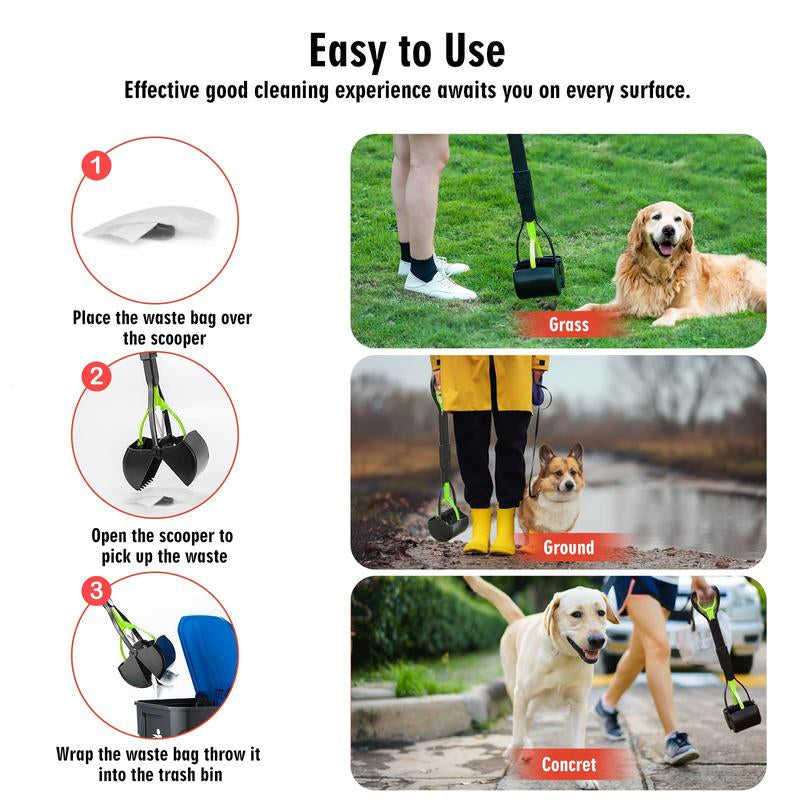 Easy to Use
Effective good cleaning experience awaits you on every surface.

1
Place the waste bag over the scooper

2
Open the scooper to pick up the waste

3
Wrap the waste bag throw it into the trash bin

Grass

Ground

Concret