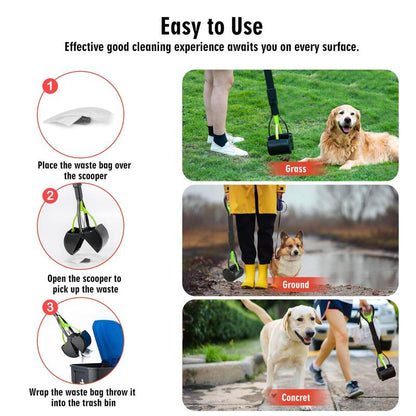 Easy to Use
Effective good cleaning experience awaits you on every surface.

1
Place the waste bag over the scooper

2
Open the scooper to pick up the waste

3
Wrap the waste bag throw it into the trash bin

Grass

Ground

Concret