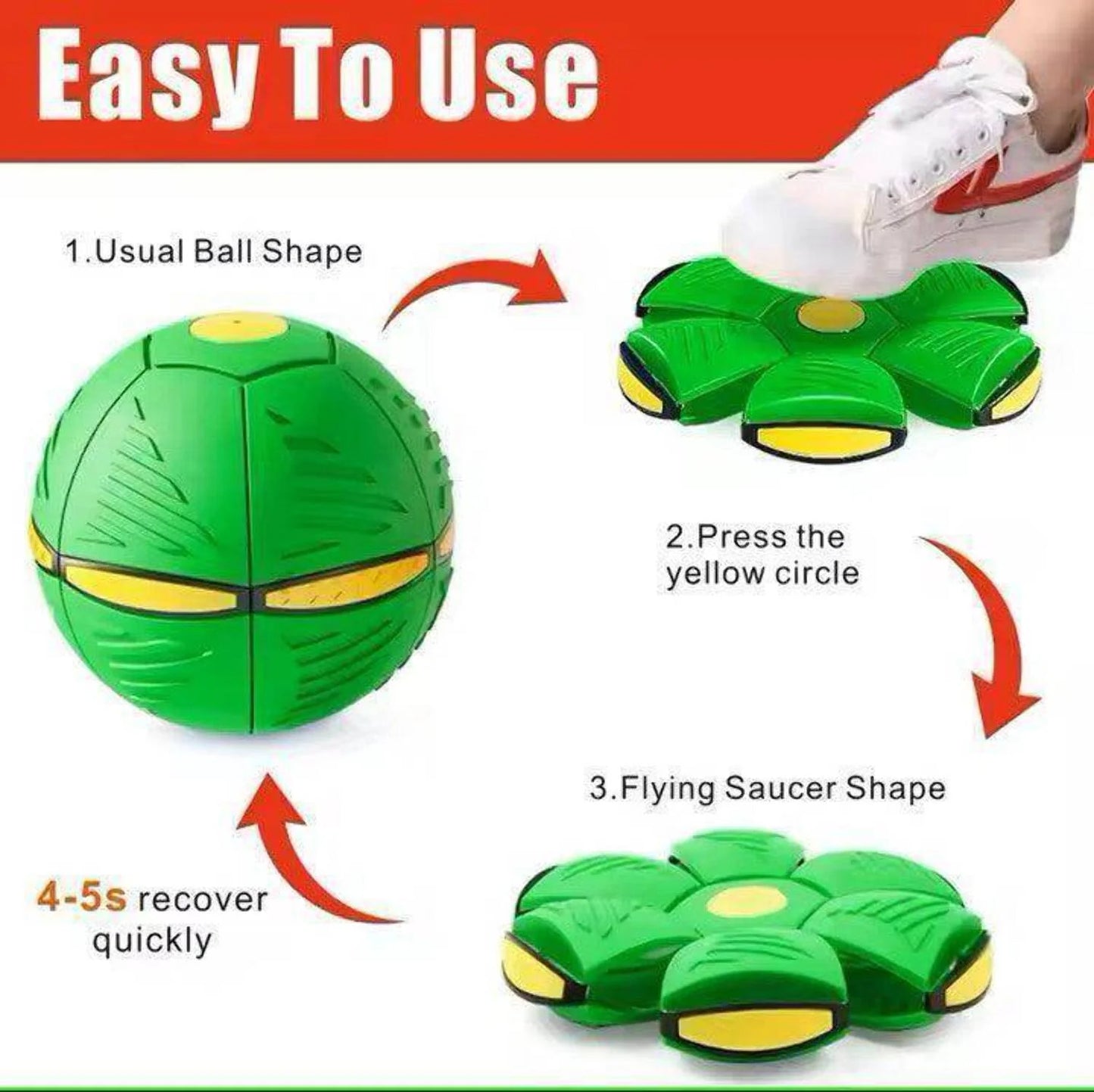 Easy To Use

1.Usual Ball Shape

2.Press the yellow circle

3.Flying Saucer Shape

4-5s recover quickly