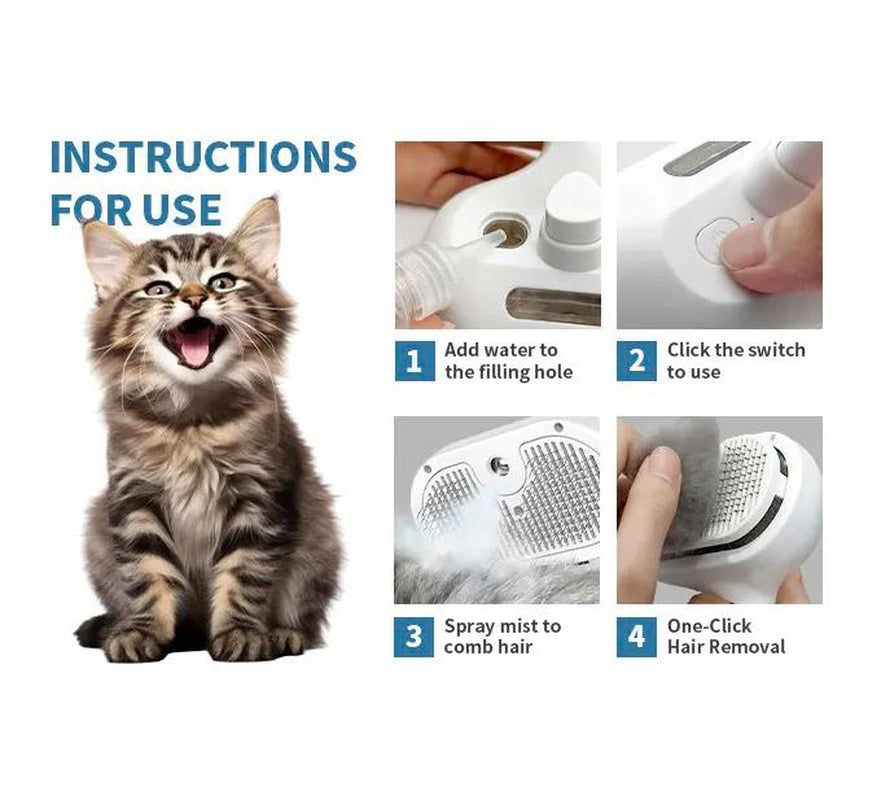 INSTRUCTIONS FOR USE

1 Add water to the filling hole

2 Click the switch to use

3 Spray mist to comb hair

4 One-Click Hair Removal