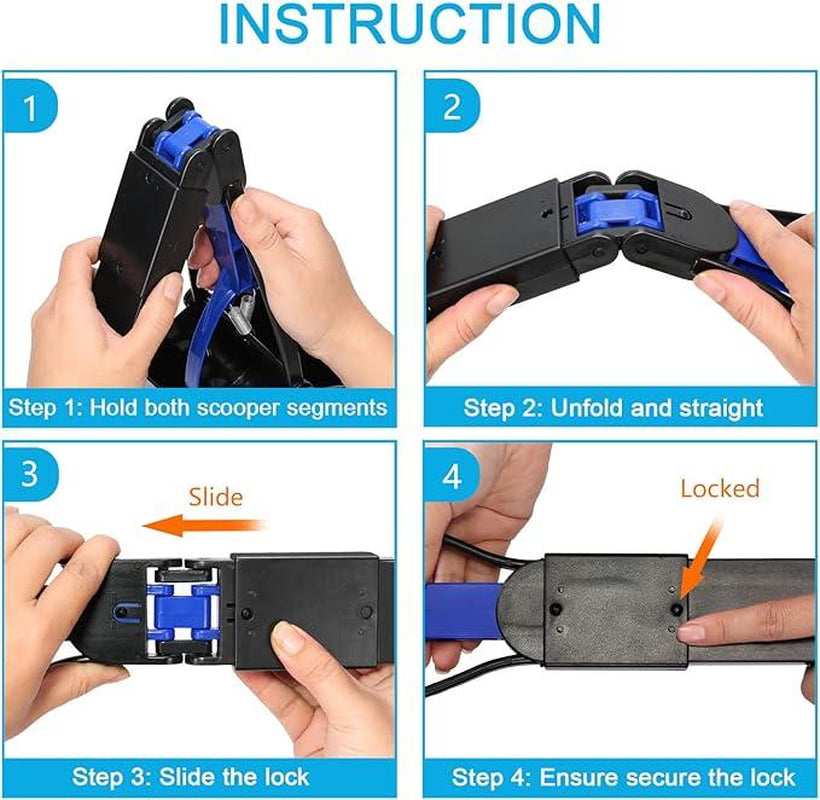 INSTRUCTION

1

Step 1: Hold both scooper segments

2

Step 2: Unfold and straight

3

Slide

Step 3: Slide the lock

4

Locked

Step 4: Ensure secure the lock