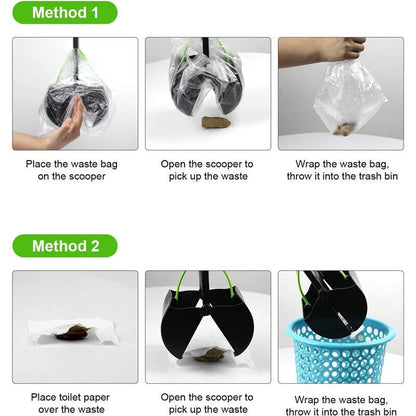 Method 1

Place the waste bag on the scooper

Open the scooper to pick up the waste

Wrap the waste bag, throw it into the trash bin

Method 2

Place toilet paper over the waste

Open the scooper to pick up the waste

Wrap the waste bag, throw it into the trash bin